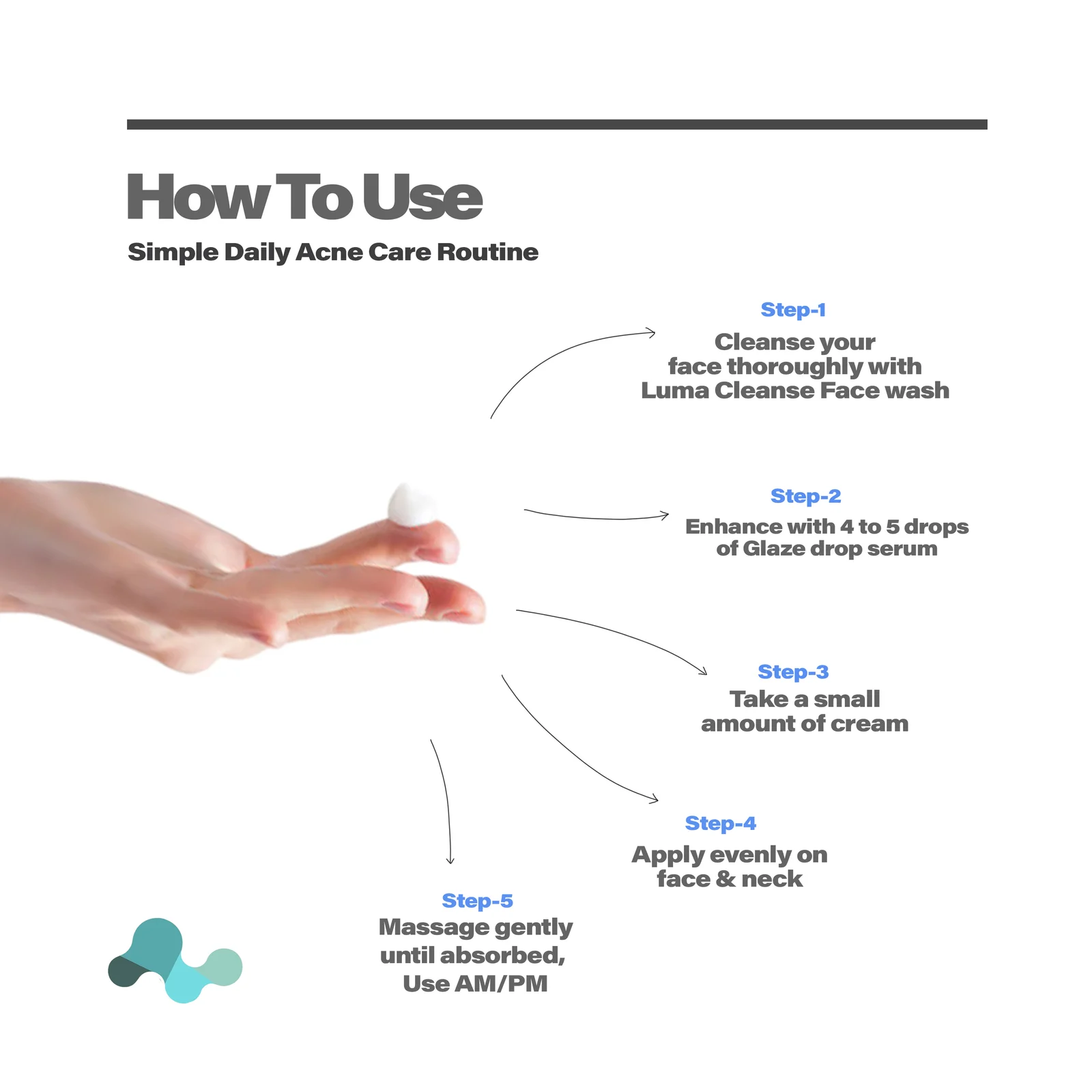 How To Use
Simple Daily Acne Care Routine

Step-1
Cleanse your face thoroughly with Luma Cleanse Face wash

Step-2
Enhance with 4 to 5 drops of Glaze drop serum

Step-3
Take a small amount of cream

Step-4
Apply evenly on face & neck

Step-5
Massage gently until absorbed, Use AM/PM